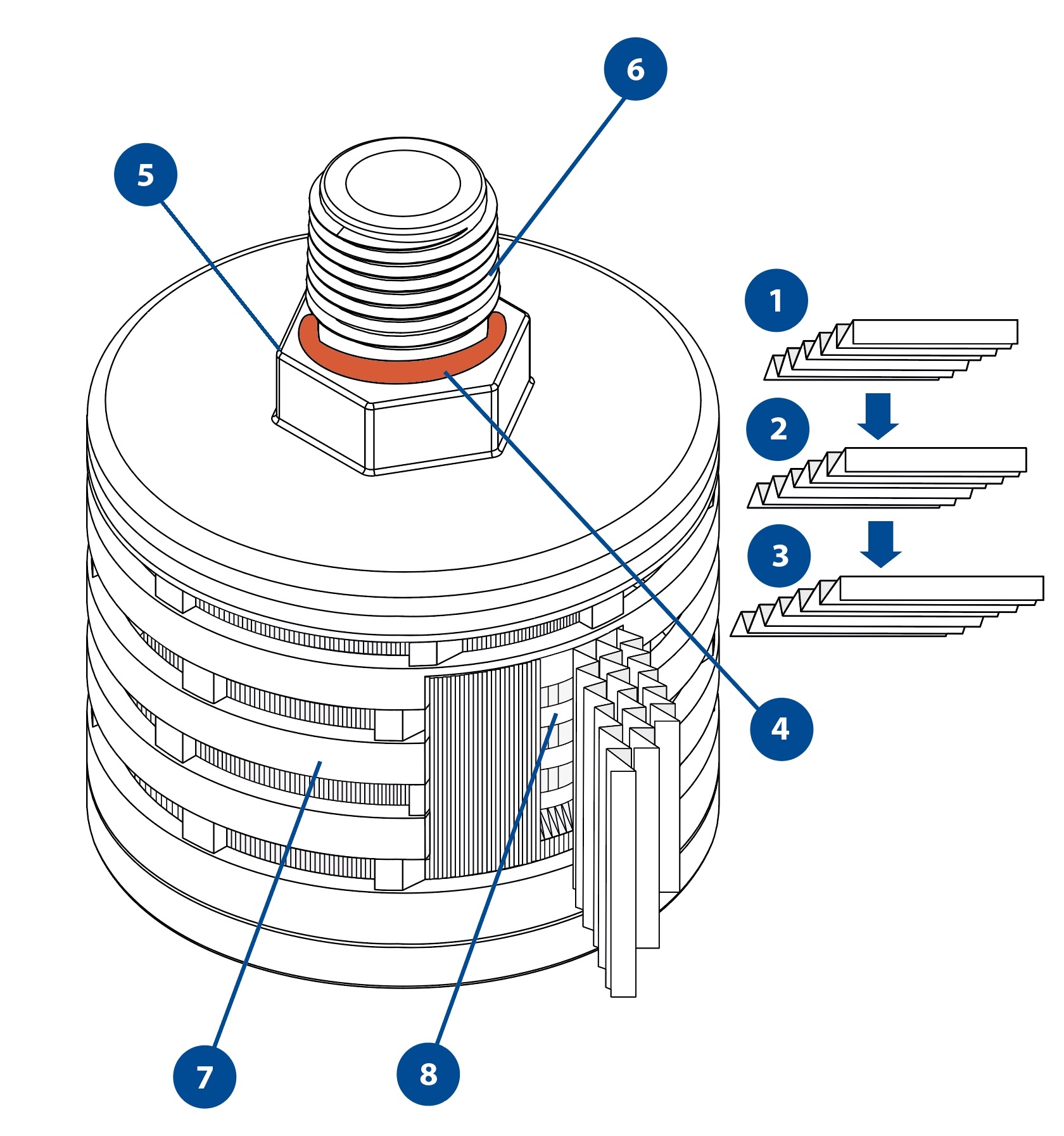 6
5
1
2
3
4
7
8